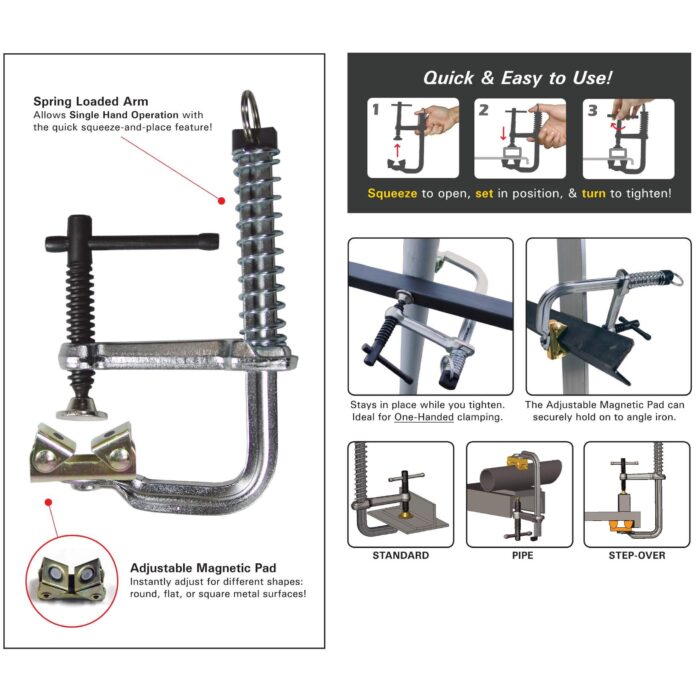 Spring Loaded Arm
Allows Single Hand Operation with the quick squeeze-and-place feature!

Adjustable Magnetic Pad
Instantly adjust for different shapes: round, flat, or square metal surfaces!

Quick & Easy to Use!

1

2

3

Squeeze to open, set in position, & turn to tighten!

Stays in place while you tighten. Ideal for One-Handed clamping.

The Adjustable Magnetic Pad can securely hold on to angle iron.

STANDARD

PIPE

STEP-OVER