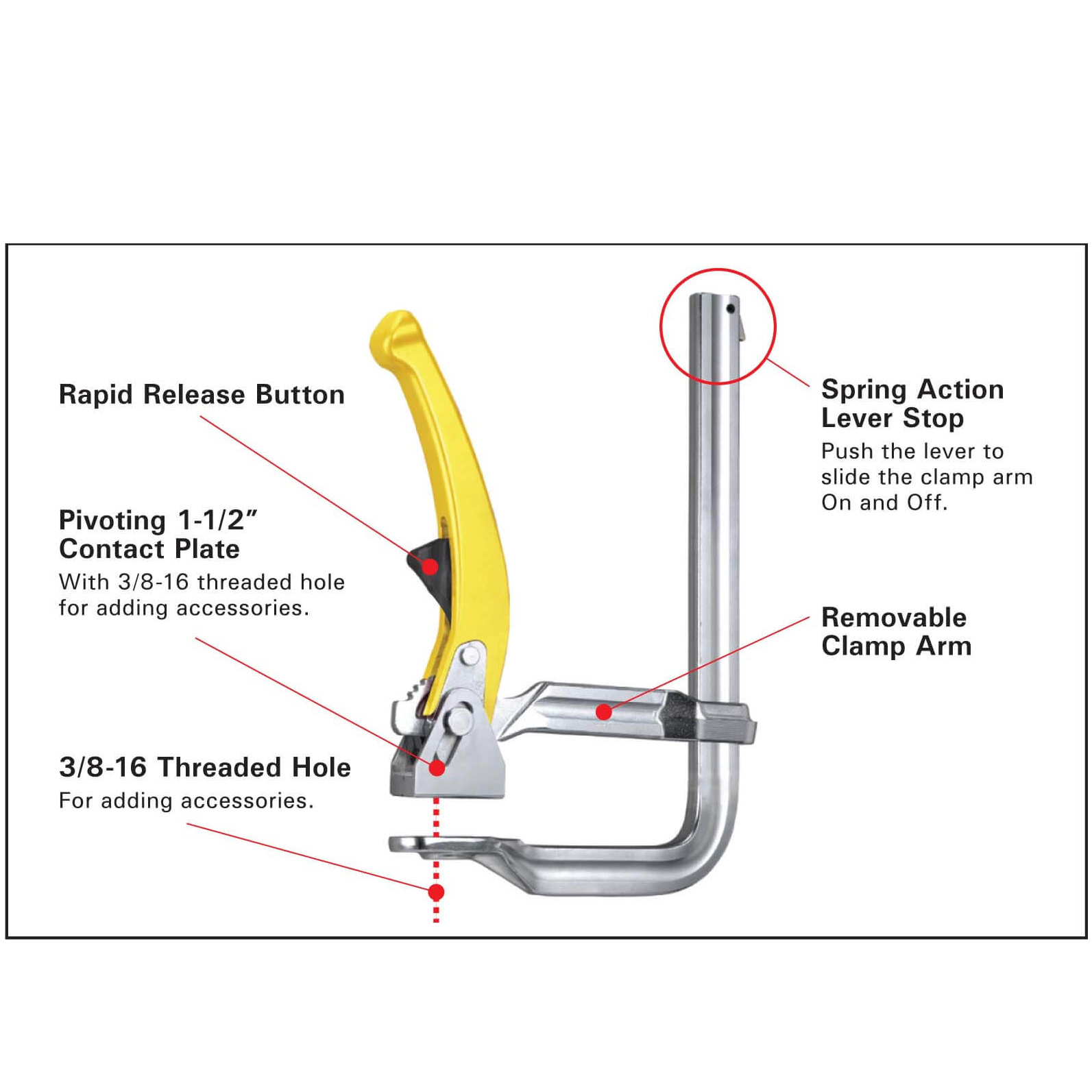 Rapid Release Button

Pivoting 1-1/2″ Contact Plate
With 3/8-16 threaded hole for adding accessories.

3/8-16 Threaded Hole
For adding accessories.

Spring Action Lever Stop
Push the lever to slide the clamp arm On and Off.

Removable Clamp Arm